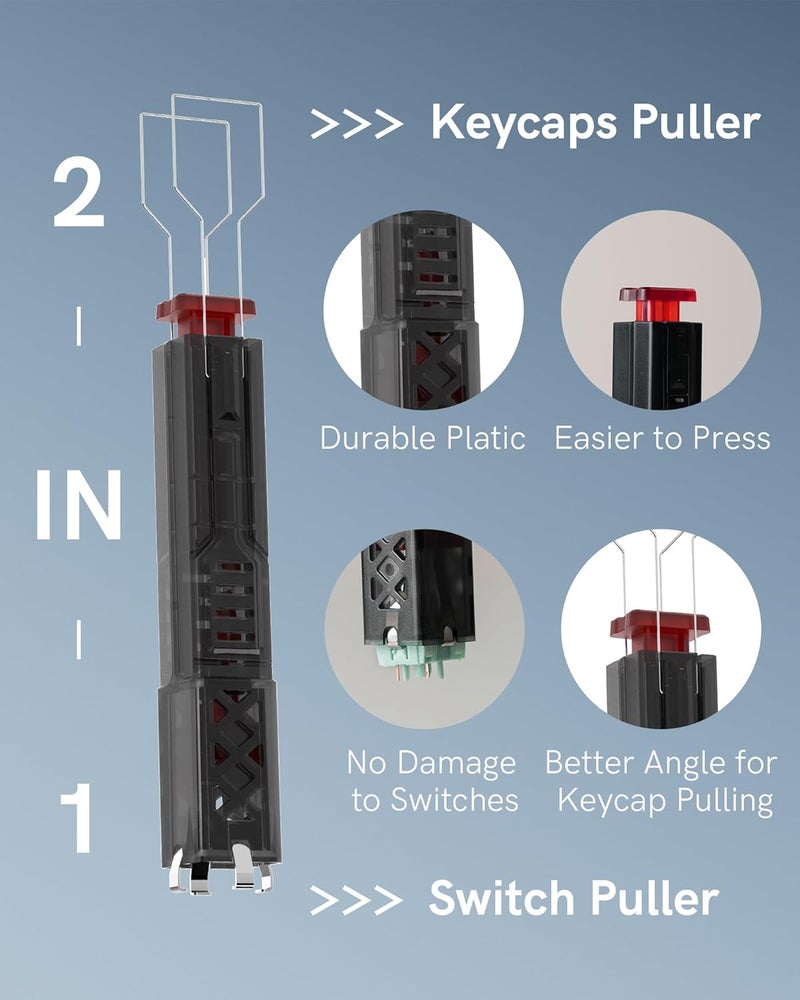 2

IN

1

>>> Keycaps Puller

Durable Platic

Easier to Press

No Damage to Switches

Better Angle for Keycap Pulling

>>> Switch Puller